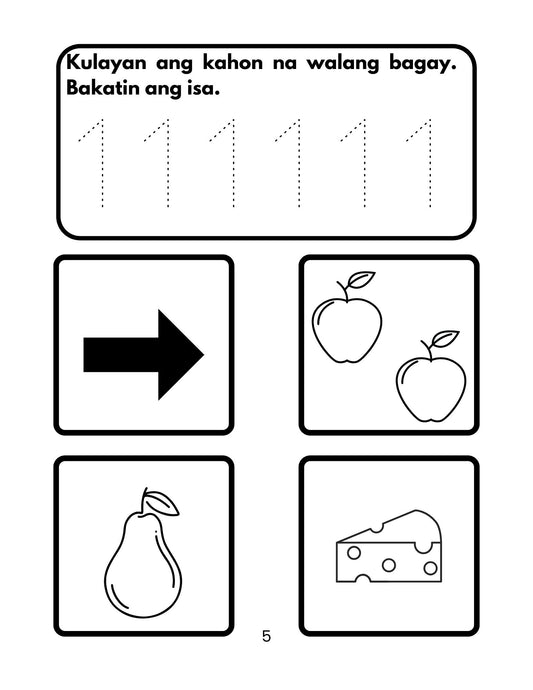 Kulayan ang kahon na walang bagay. Bakatin ang isa.

1 1 1 1 1 1

5