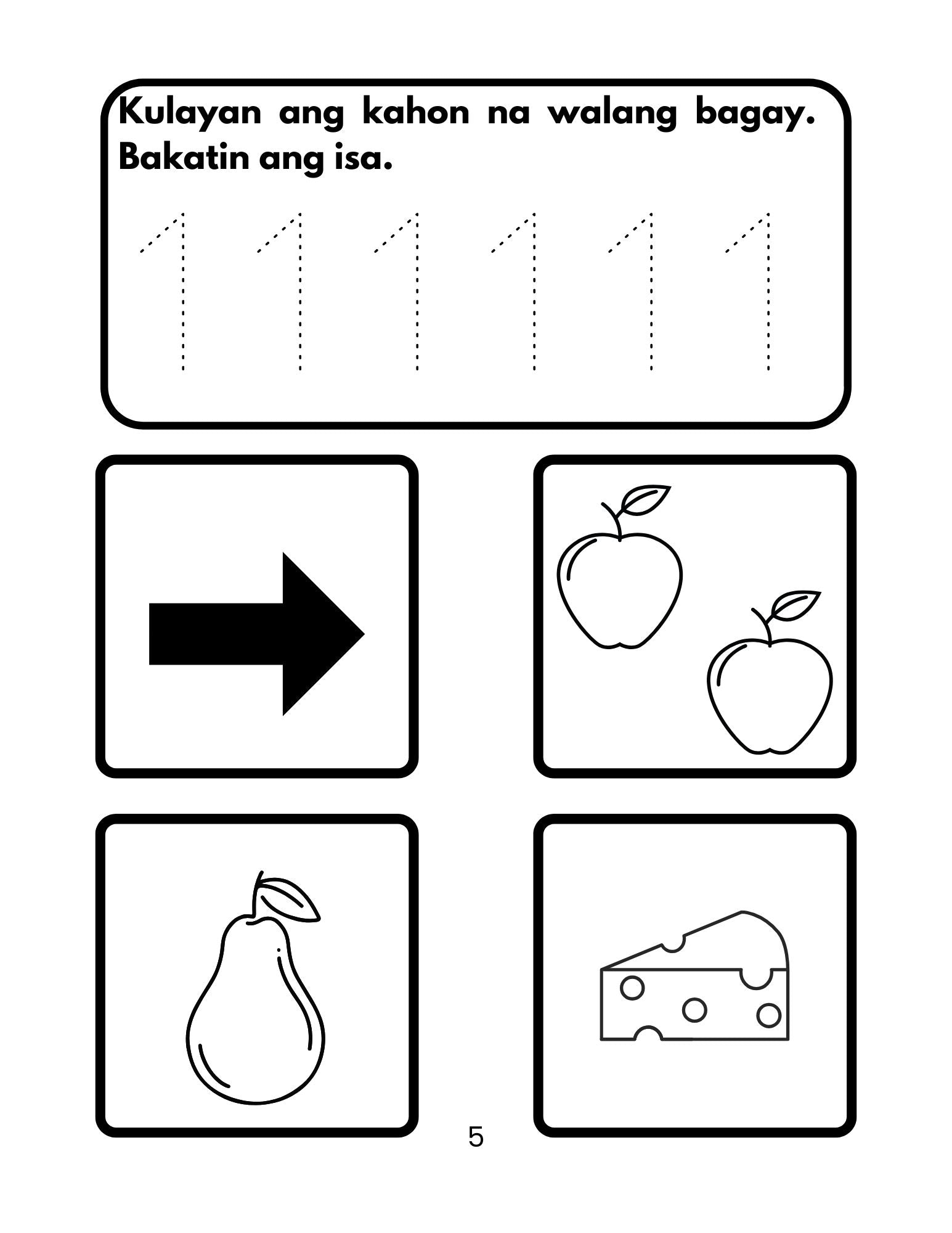 Kulayan ang kahon na walang bagay. Bakatin ang isa.

1 1 1 1 1 1

5