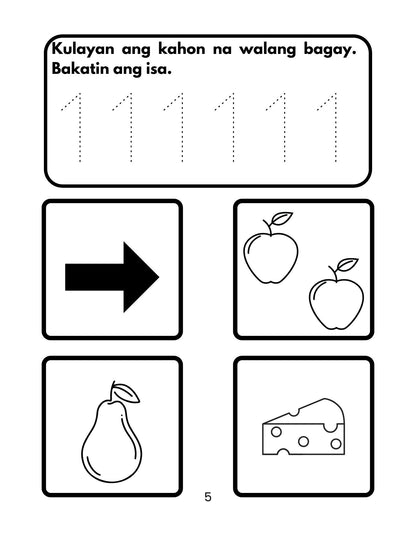 Kulayan ang kahon na walang bagay.
Bakatin ang isa.

1 1 1 1 1 1

5