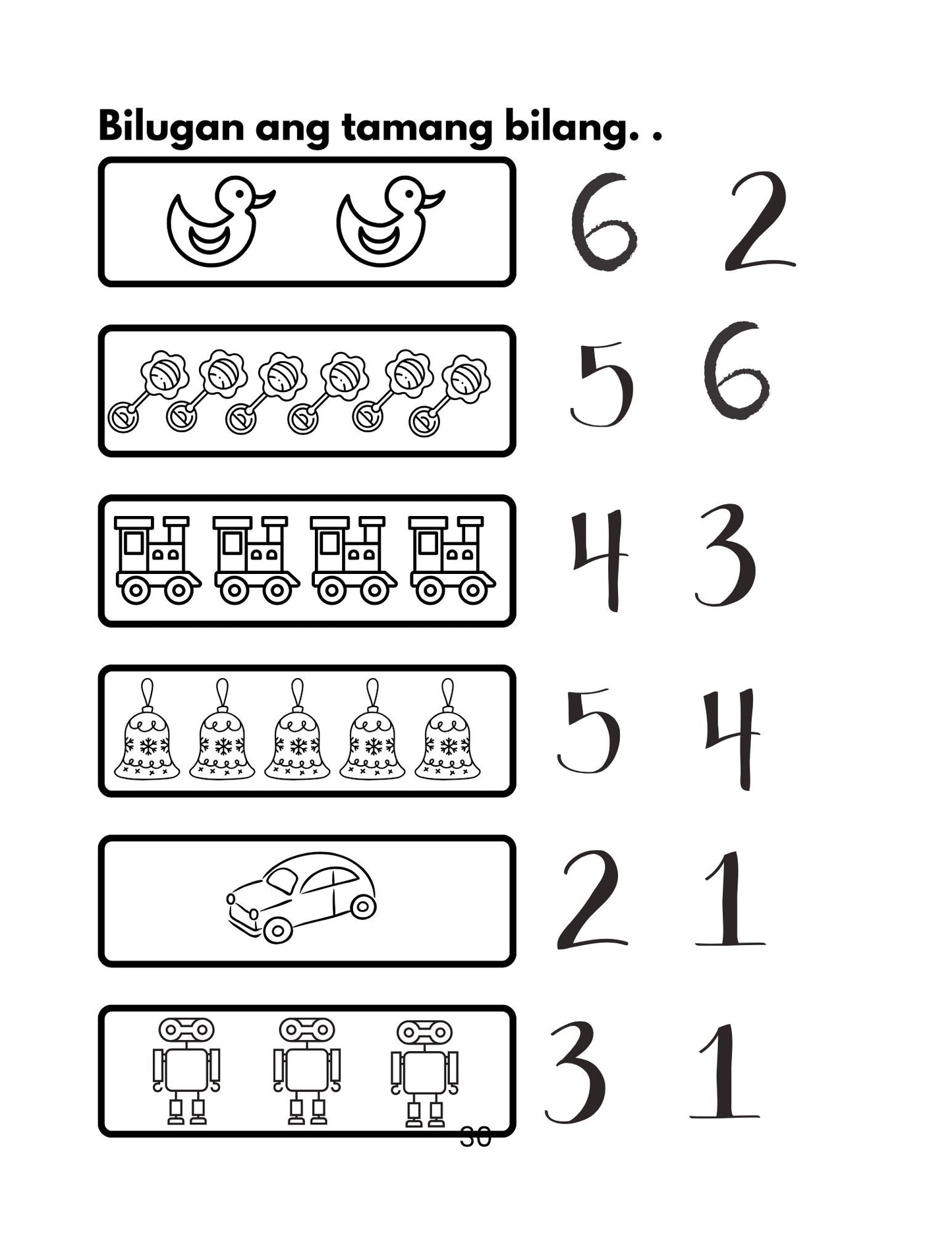 Bilugan ang tamang bilang. .

6 2

5 6

4 3

5 4

2 1

3 1

30