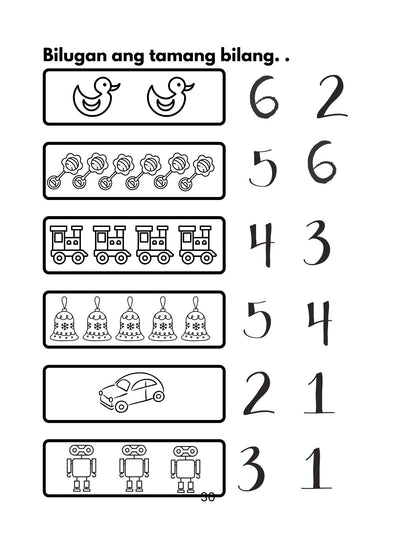 Bilugan ang tamang bilang. .

6 2

5 6

4 3

5 4

2 1

3 1

30