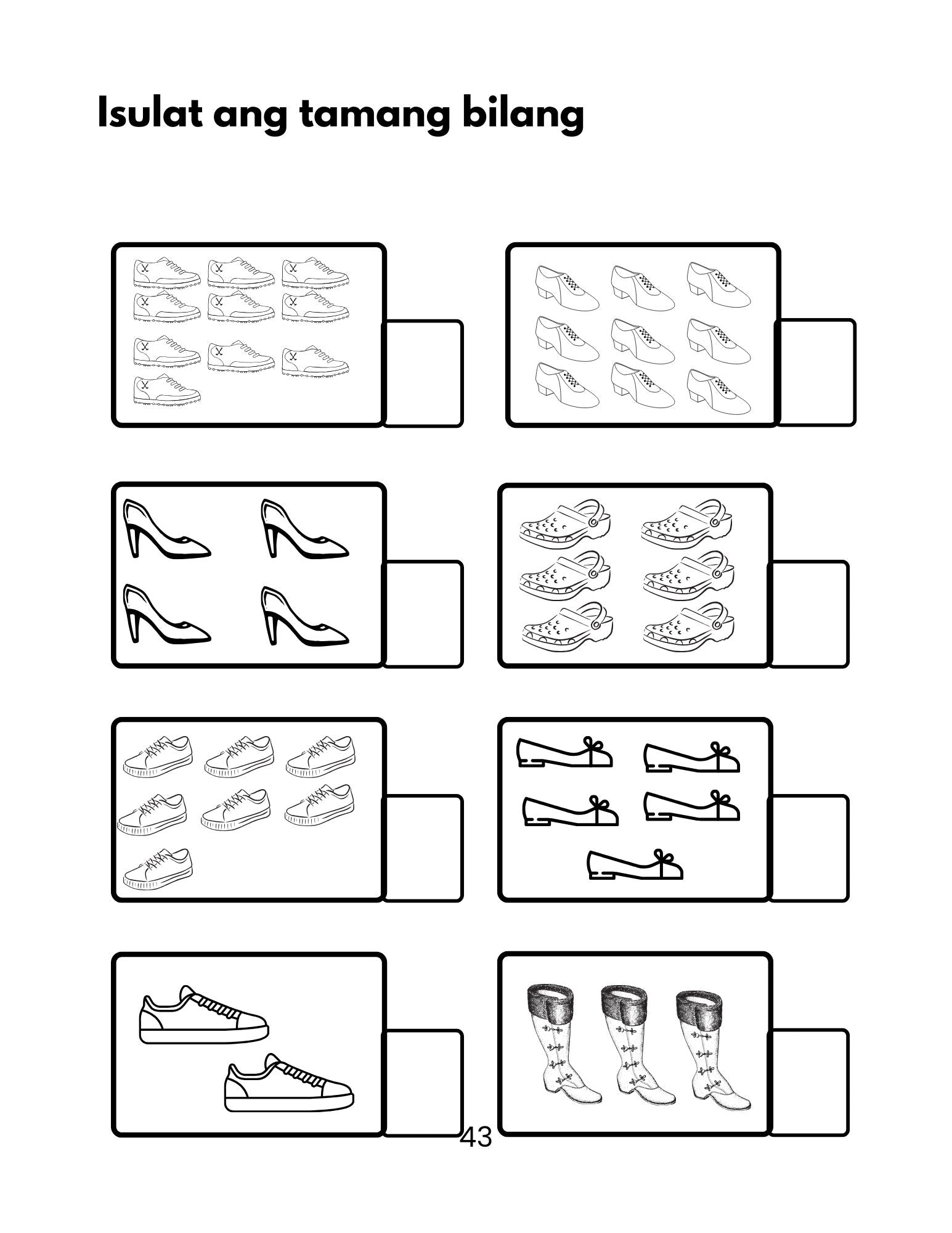 Isulat ang tamang bilang

43