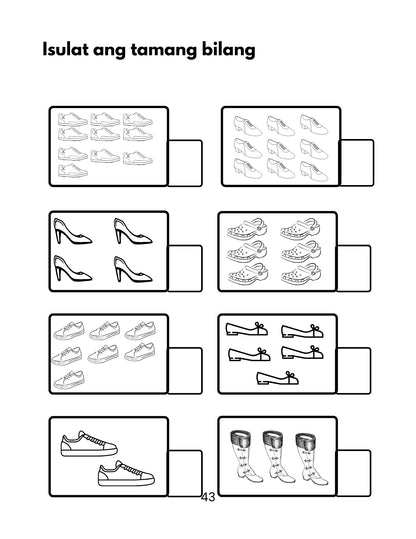 Isulat ang tamang bilang

43