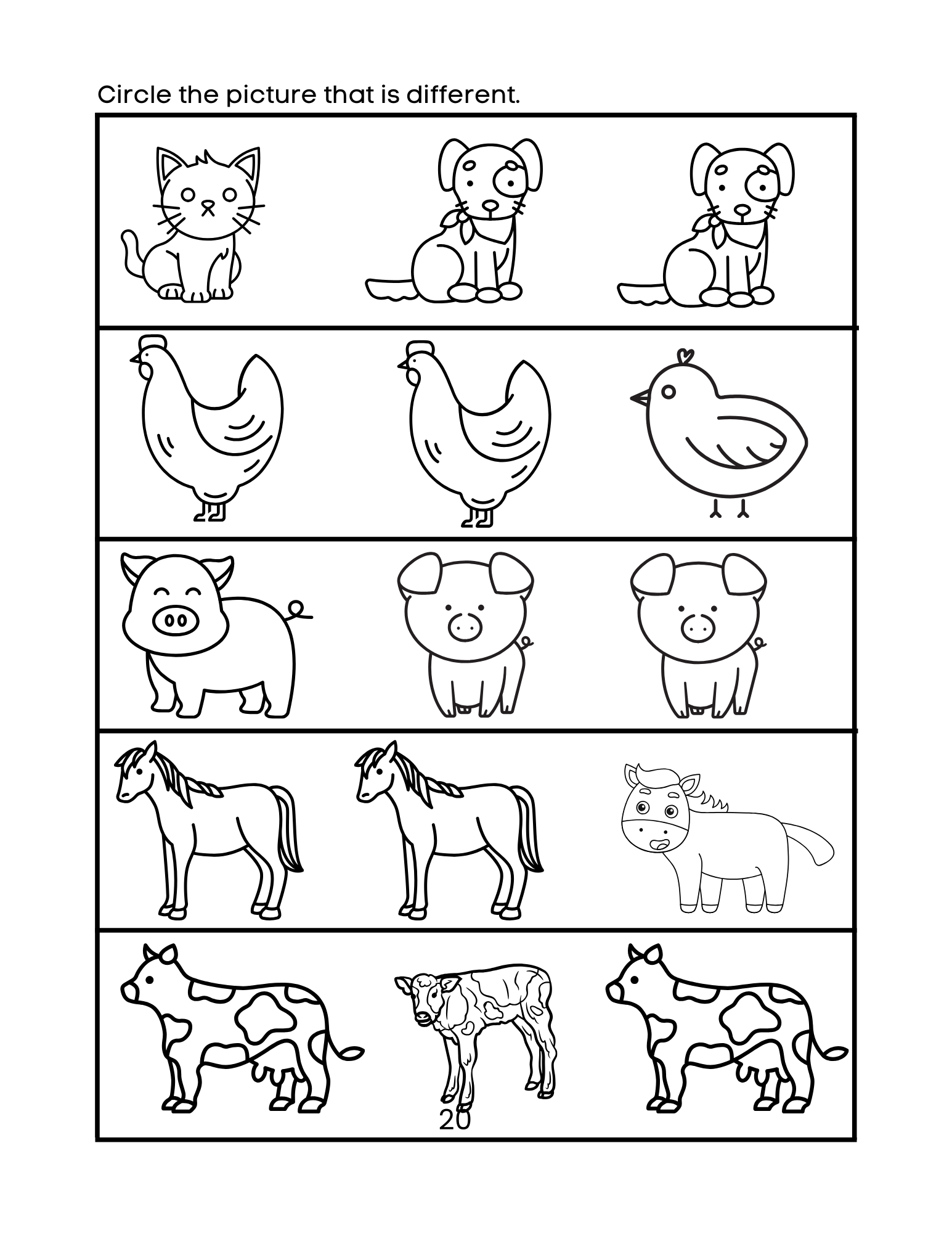 Circle the picture that is different.

20