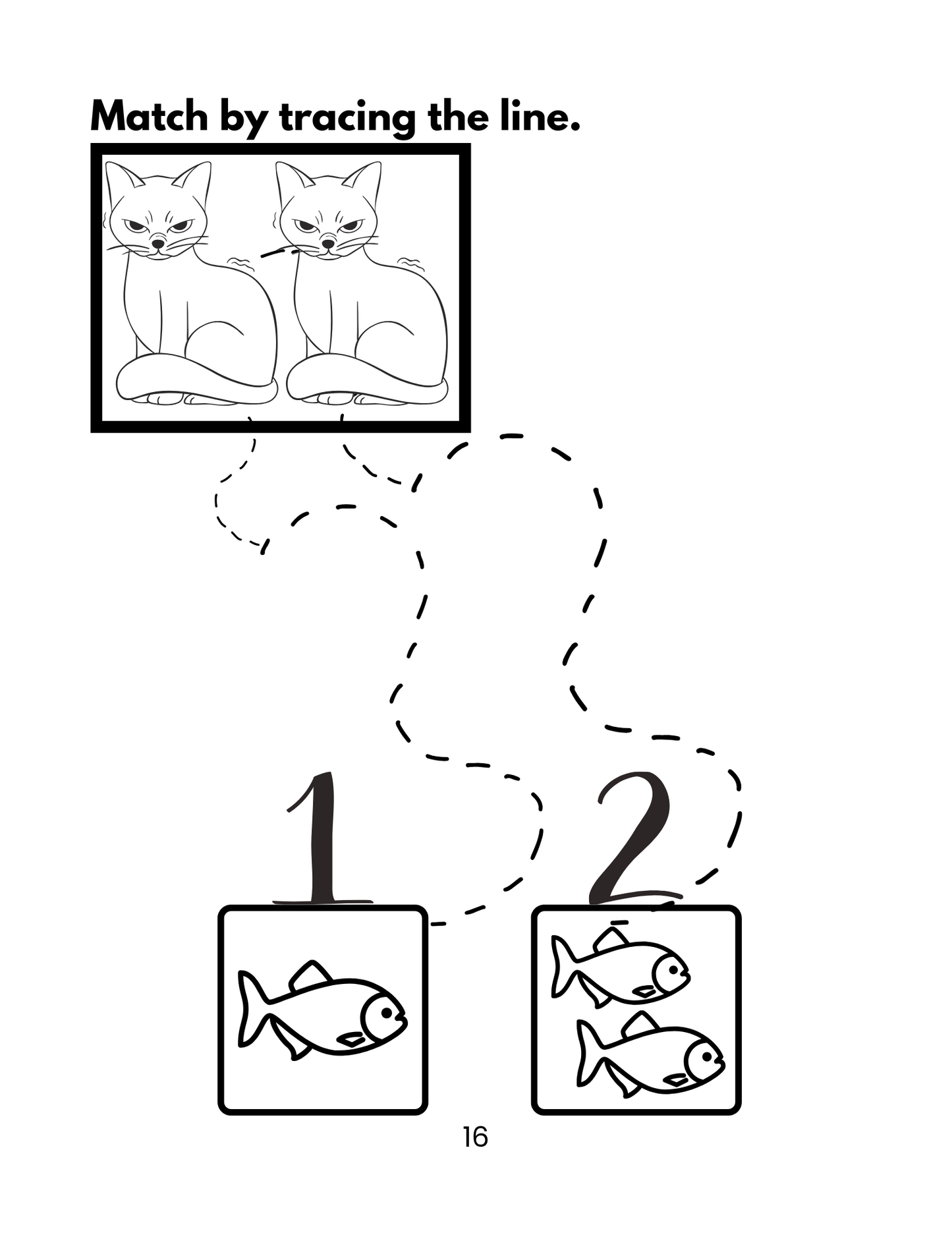 Match by tracing the line.

1

2

16