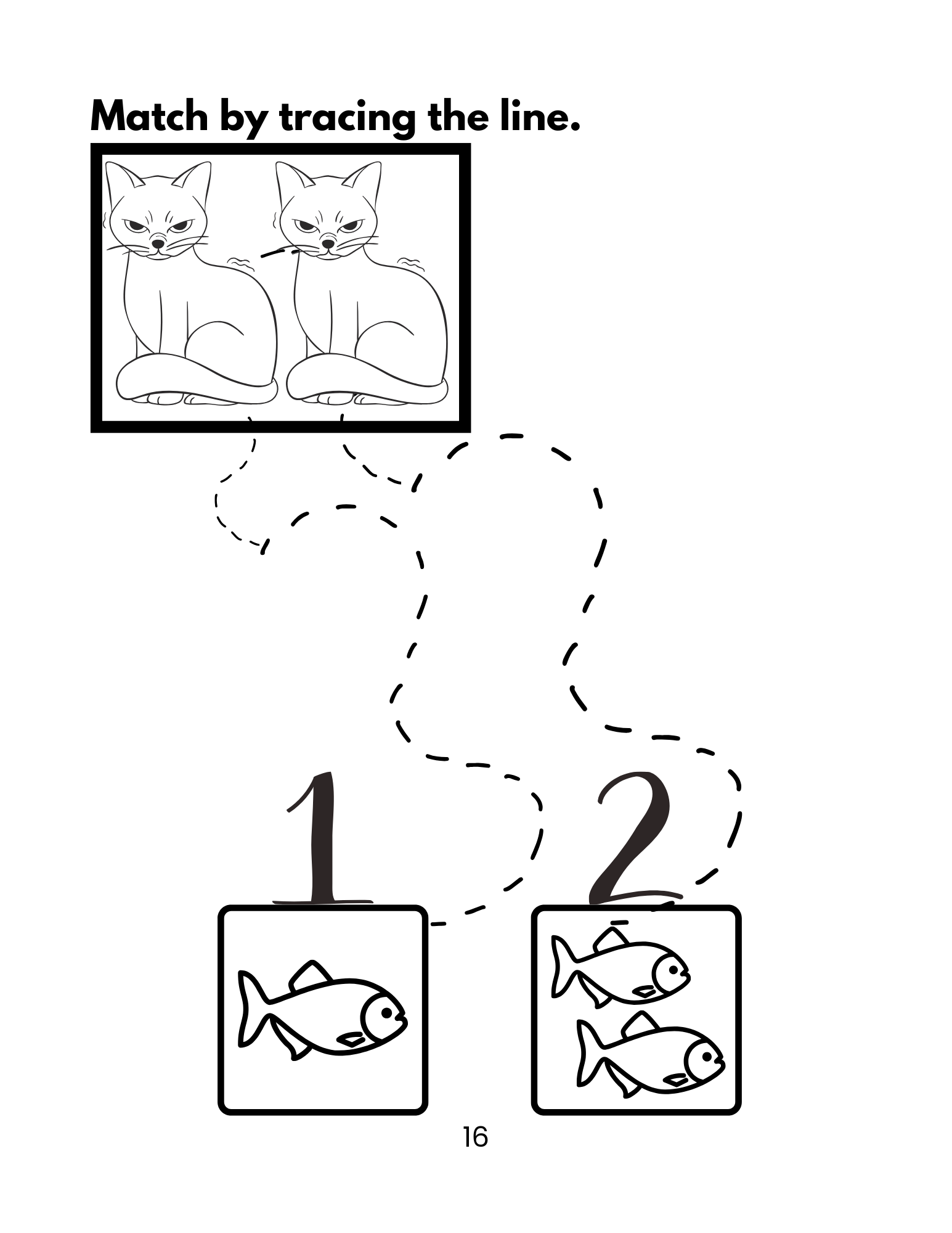 Match by tracing the line.

1

2

16