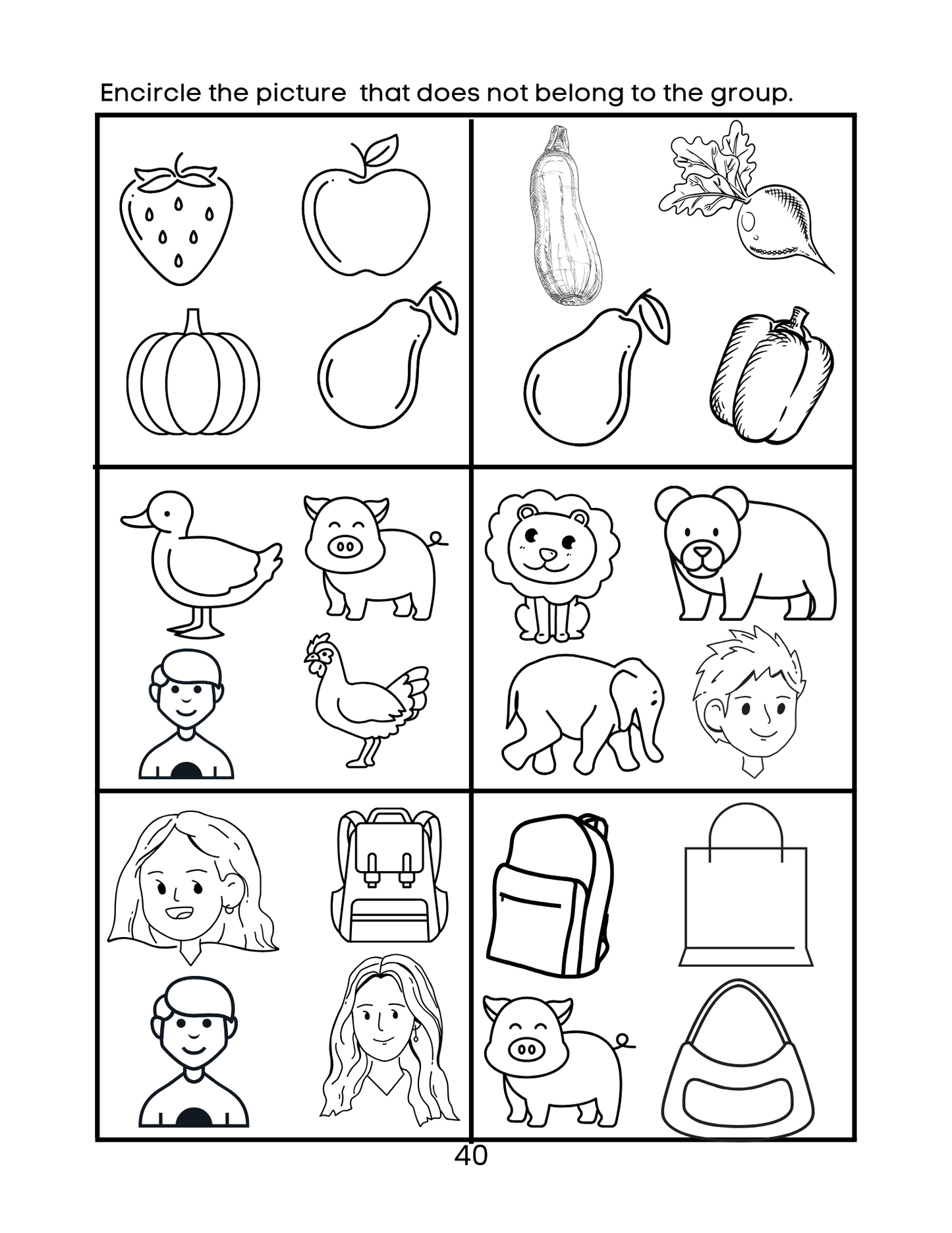 Encircle the picture  that does not belong to the group.

40