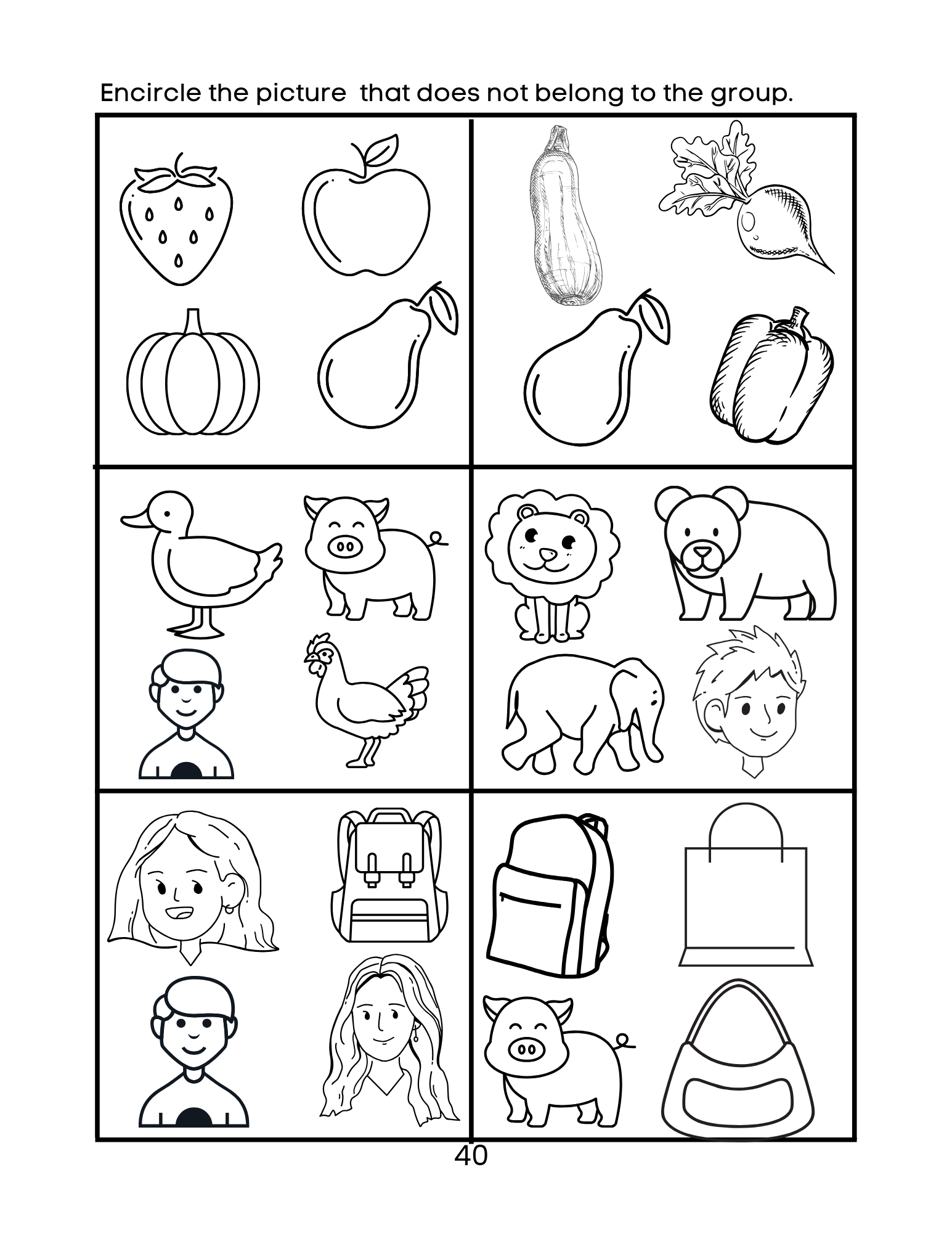 Encircle the picture  that does not belong to the group.

40