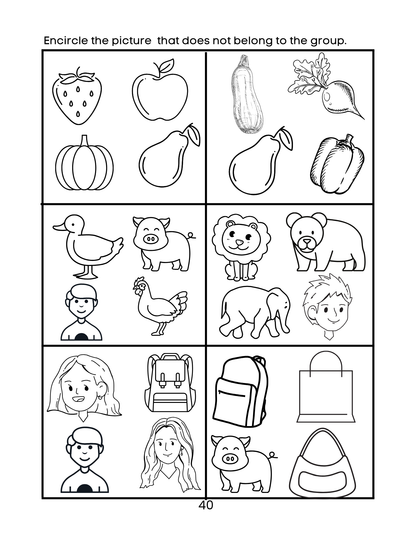 Encircle the picture  that does not belong to the group.

40