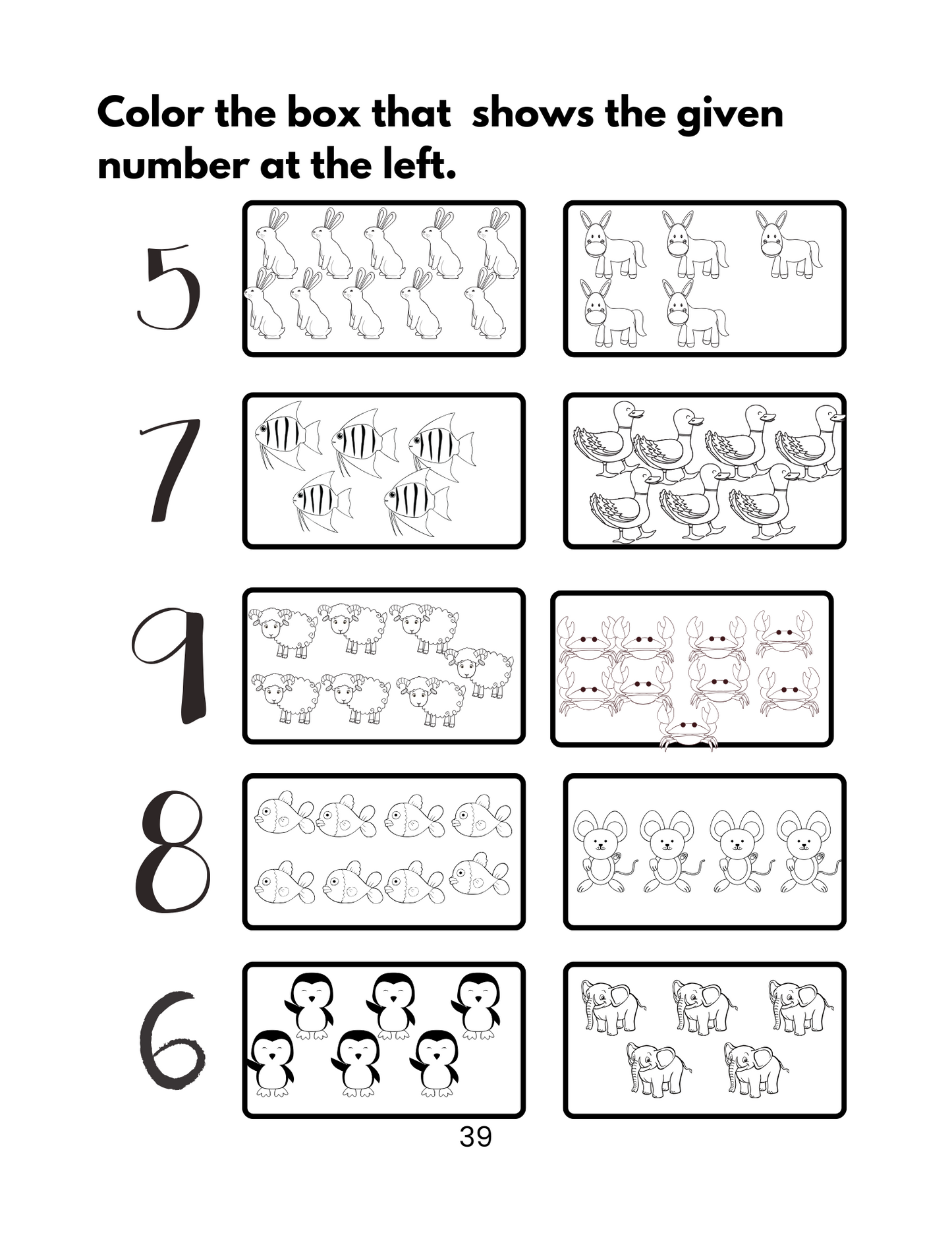 Color the box that shows the given number at the left.

5

7

9

8

6

39