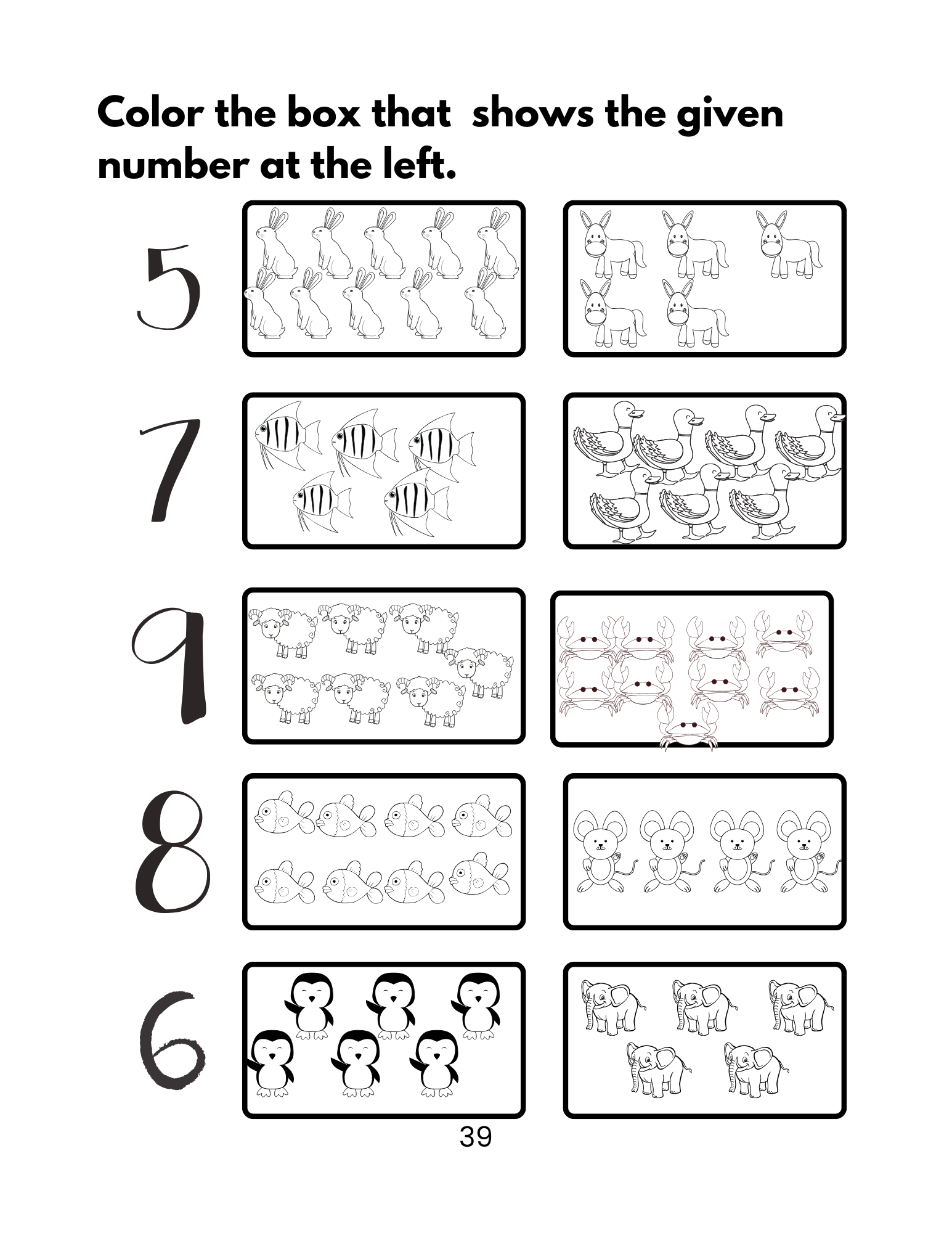 Color the box that shows the given number at the left.

5

7

9

8

6

39