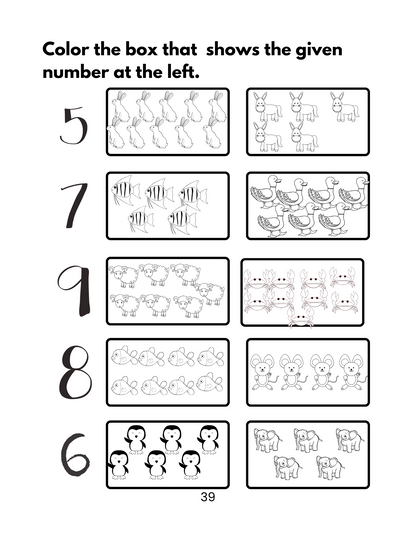 Color the box that  shows the given number at the left.

5

7

9

8

6

39